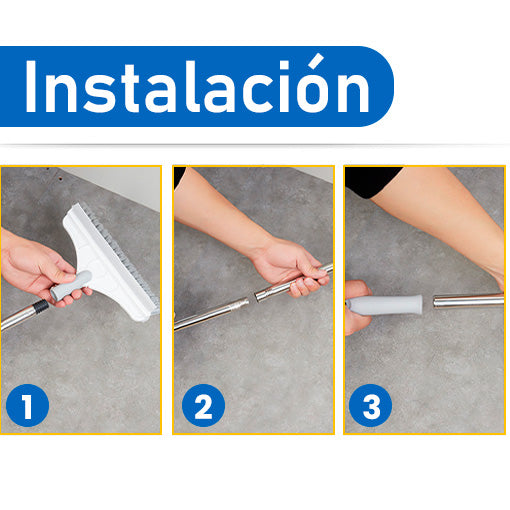 Instalación

1

2

3