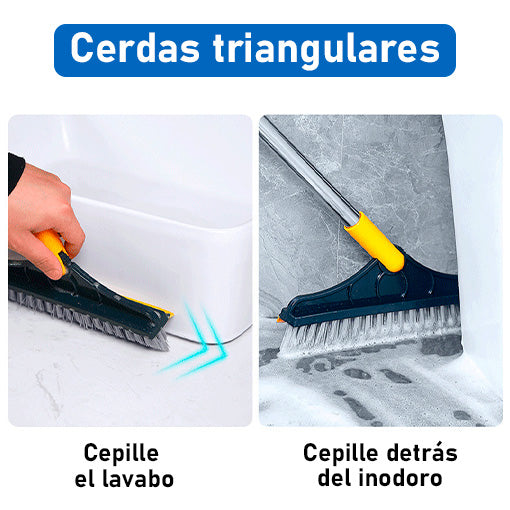 Cerdas triangulares

Cepille
el lavabo

Cepille detrás
del inodoro