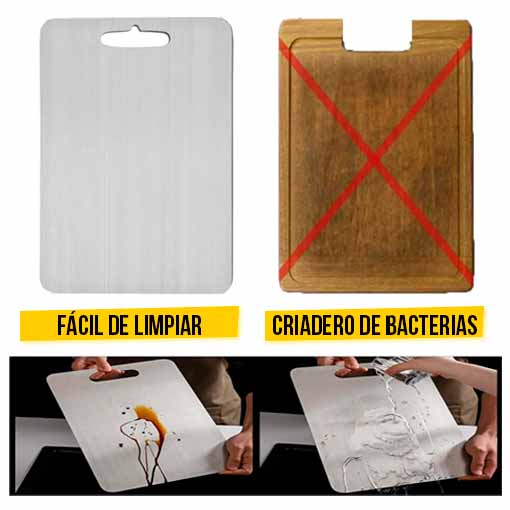 FÁCIL DE LIMPIAR

CRIADERO DE BACTERIAS